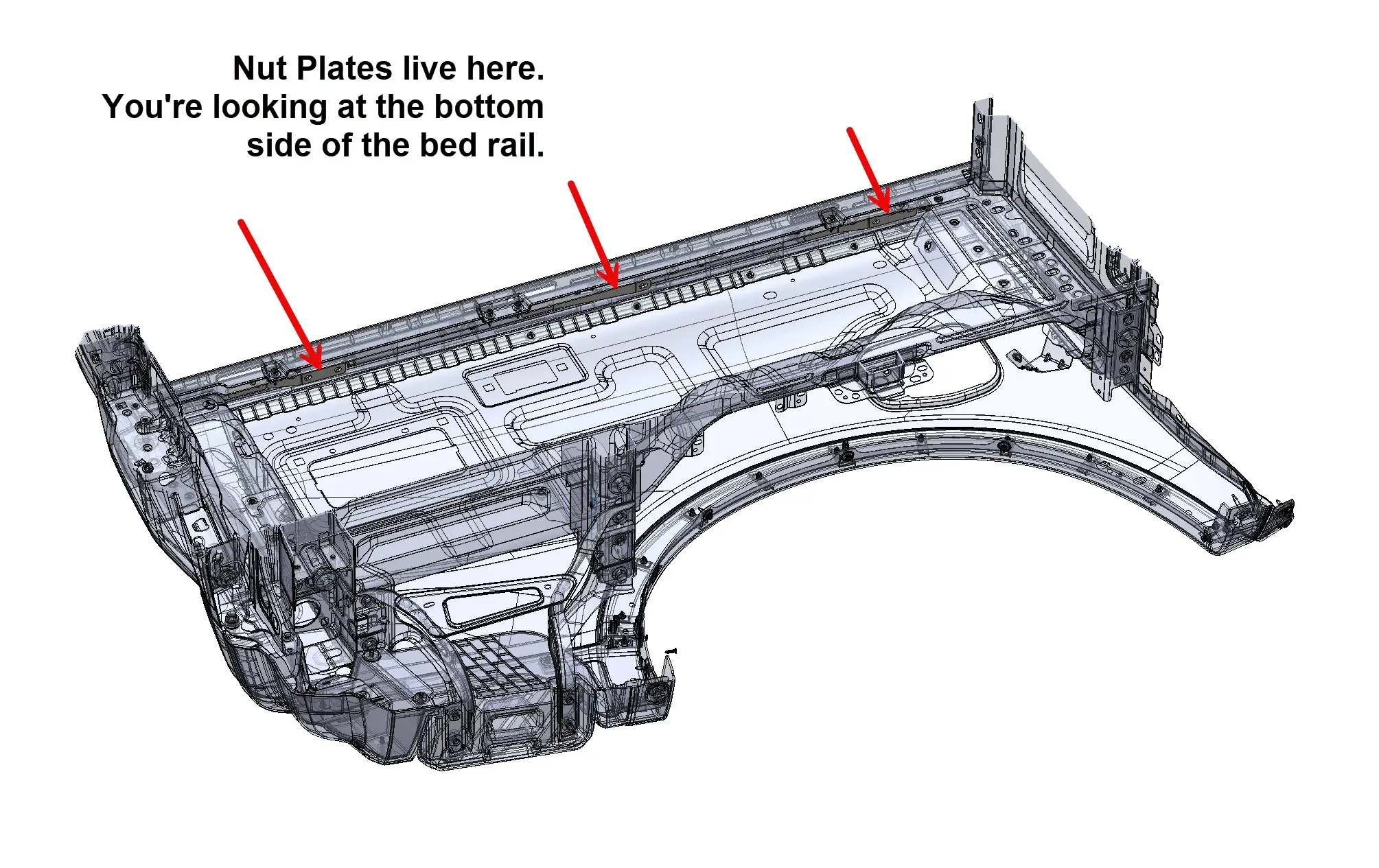 Nut Plates live here.
You're looking at the bottom side of the bed rail.