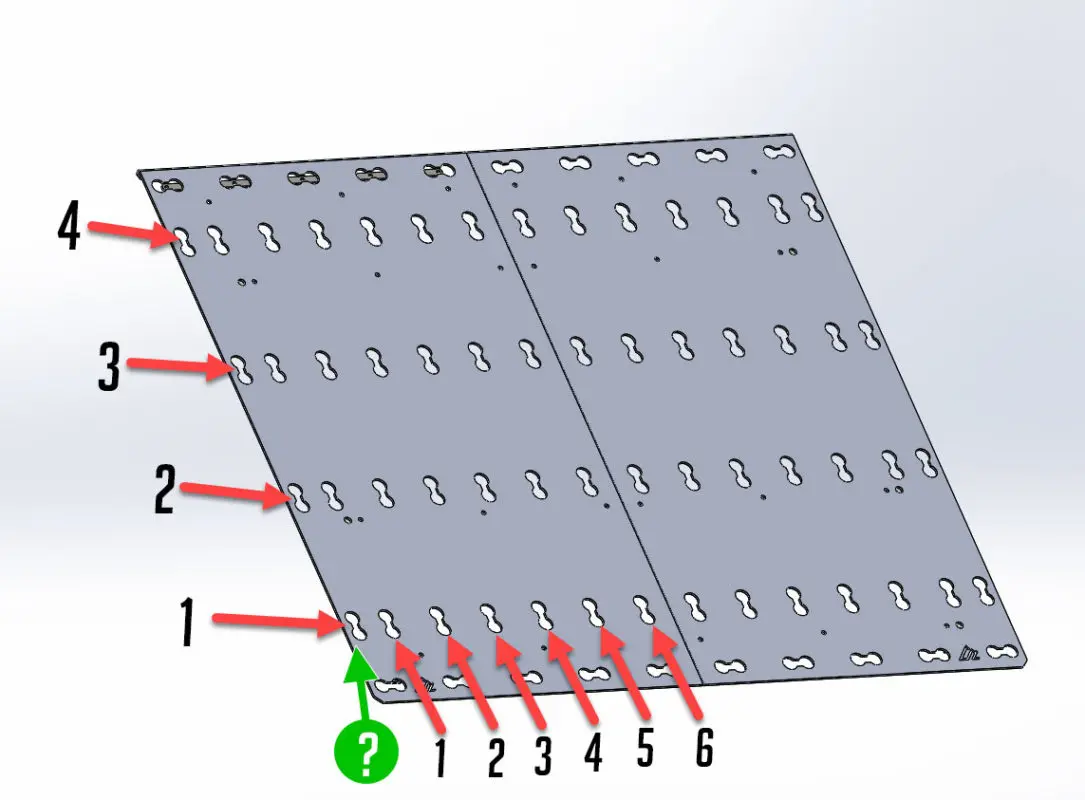 4
3
2
1
?
1
2
3
4
5
6