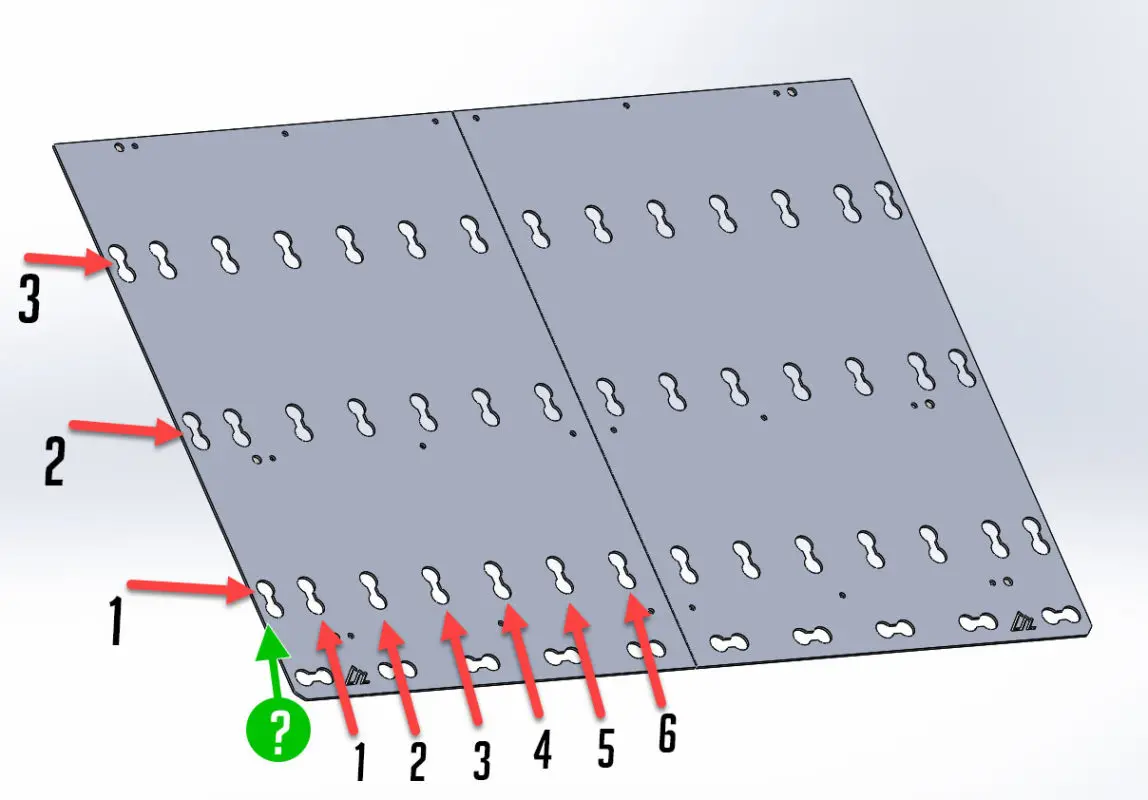 3

2

1

?

1 2 3 4 5 6