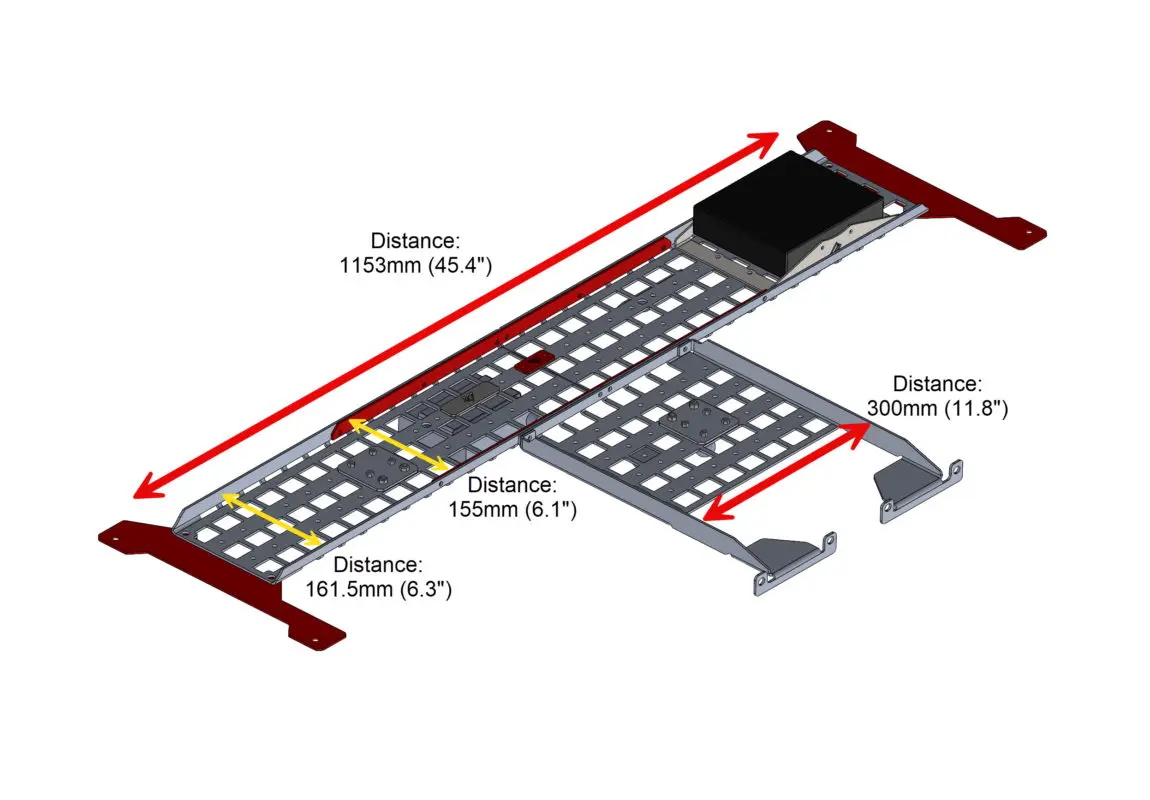 Distance:
1153mm (45.4")

Distance:
300mm (11.8")

Distance:
155mm (6.1")

Distance:
161.5mm (6.3")