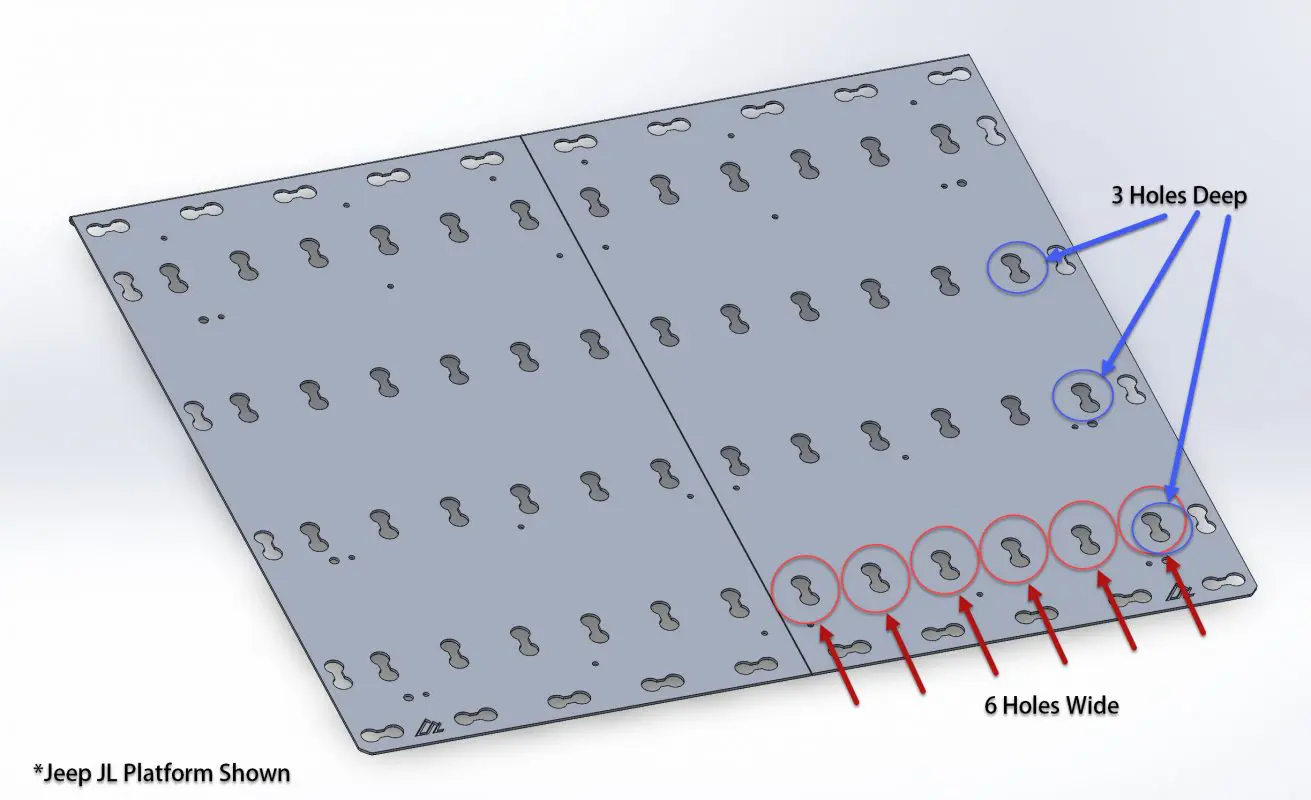 3 Holes Deep

6 Holes Wide

*Jeep JL Platform Shown